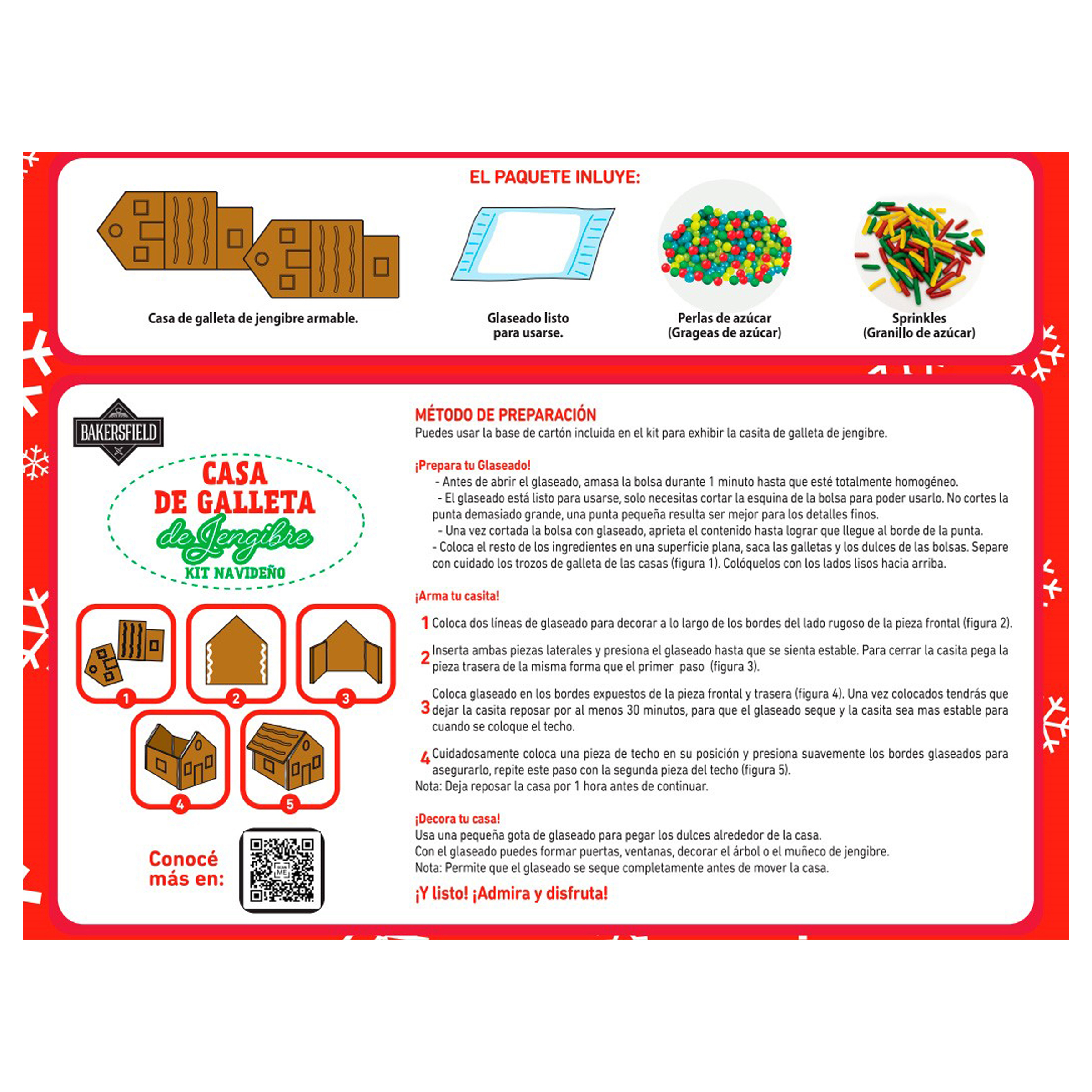 EL PAQUETE INLUYE:

Casa de galleta de jengibre armable.

Glaseado listo para usarse.

Perlas de azúcar (Grageas de azúcar)

Sprinkles (Granillo de azúcar)

BAKERSFIELD

CASA DE GALLETA de Jengibre KIT NAVIDEÑO

1 2 3 4 5

Conocé más en:

SCAN ME

MÉTODO DE PREPARACIÓN
Puedes usar la base de cartón incluida en el kit para exhibir la casita de galleta de jengibre.

¡Prepara tu Glaseado!
- Antes de abrir el glaseado, amasa la bolsa durante 1 minuto hasta que esté totalmente homogéneo.
- El glaseado está listo para usarse, solo necesitas cortar la esquina de la bolsa para poder usarlo. No cortes la punta demasiado grande, una punta pequeña resulta ser mejor para los detalles finos.
- Una vez cortada la bolsa con glaseado, aprieta el contenido hasta lograr que llegue al borde de la punta.
- Coloca el resto de los ingredientes en una superficie plana, saca las galletas y los dulces de las bolsas. Separe con cuidado los trozos de galleta de las casas (figura 1). Colóquelos con los lados lisos hacia arriba.

¡Arma tu casita!
1 Coloca dos líneas de glaseado para decorar a lo largo de los bordes del lado rugoso de la pieza frontal (figura 2).
2 Inserta ambas piezas laterales y presiona el glaseado hasta que se sienta estable. Para cerrar la casita pega la pieza trasera de la misma forma que el primer paso (figura 3).
3 Coloca glaseado en los bordes expuestos de la pieza frontal y trasera (figura 4). Una vez colocados tendrás que dejar la casita reposar por al menos 30 minutos, para que el glaseado seque y la casita sea mas estable para cuando se coloque el techo.
4 Cuidadosamente coloca una pieza de techo en su posición y presiona suavemente los bordes glaseados para asegurarlo, repite este paso con la segunda pieza del techo (figura 5).
Nota: Deja reposar la casa por 1 hora antes de continuar.

¡Decora tu casa!
Usa una pequeña gota de glaseado para pegar los dulces alrededor de la casa.
Con el glaseado puedes formar puertas, ventanas, decorar el árbol o el muñeco de jengibre.
Nota: Permite que el glaseado se seque completamente antes de mover la casa.

¡Y listo! ¡Admira y disfruta!