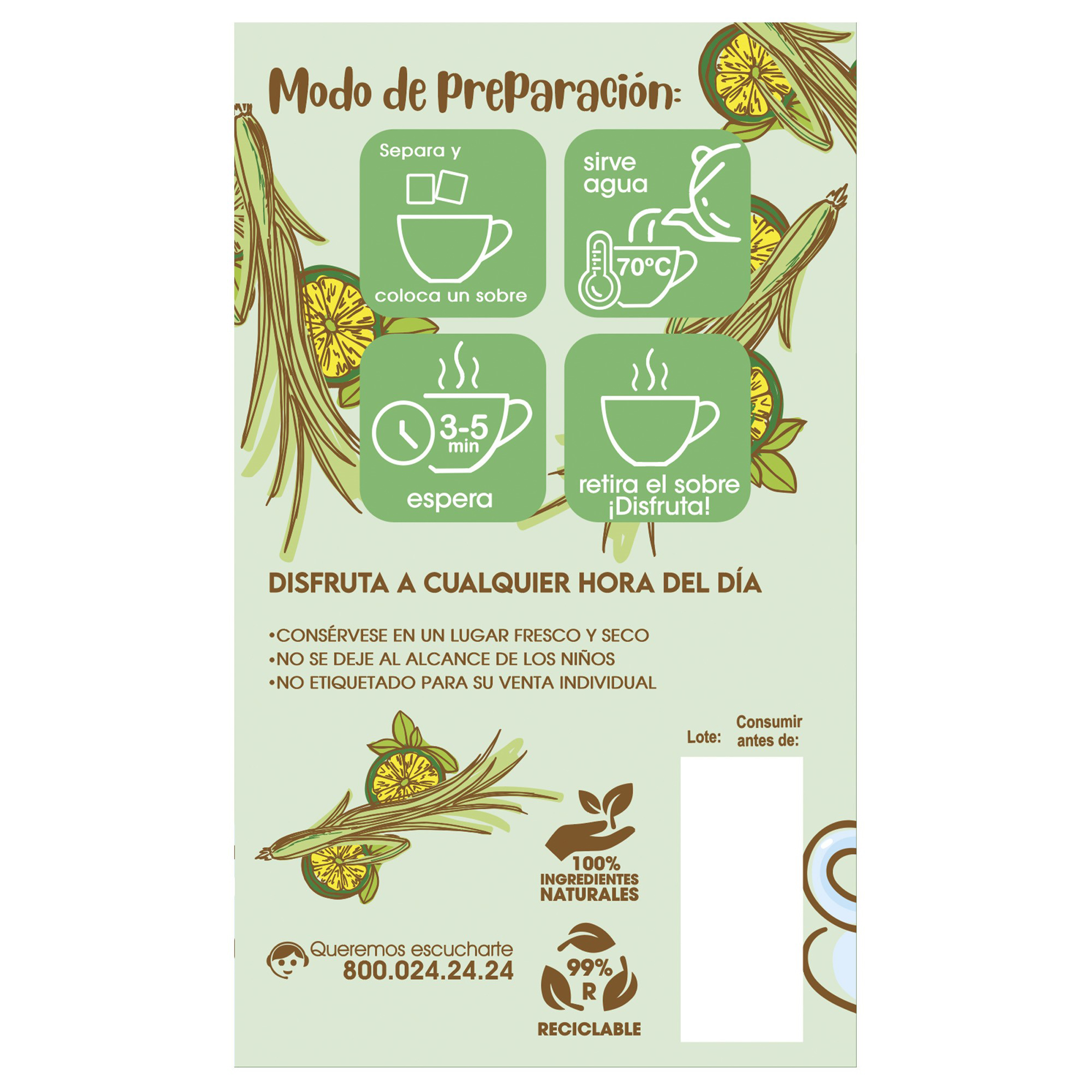 Modo de Preparación:

Separa y
coloca un sobre

sirve agua
70°C

3-5 min
espera

retira el sobre ¡Disfruta!

DISFRUTA A CUALQUIER HORA DEL DÍA

•CONSÉRVESE EN UN LUGAR FRESCO Y SECO
•NO SE DEJE AL ALCANCE DE LOS NIÑOS
•NO ETIQUETADO PARA SU VENTA INDIVIDUAL

Lote:

Consumir antes de:

100% INGREDIENTES NATURALES

Queremos escucharte
800.024.24.24

99%
R
RECICLABLE